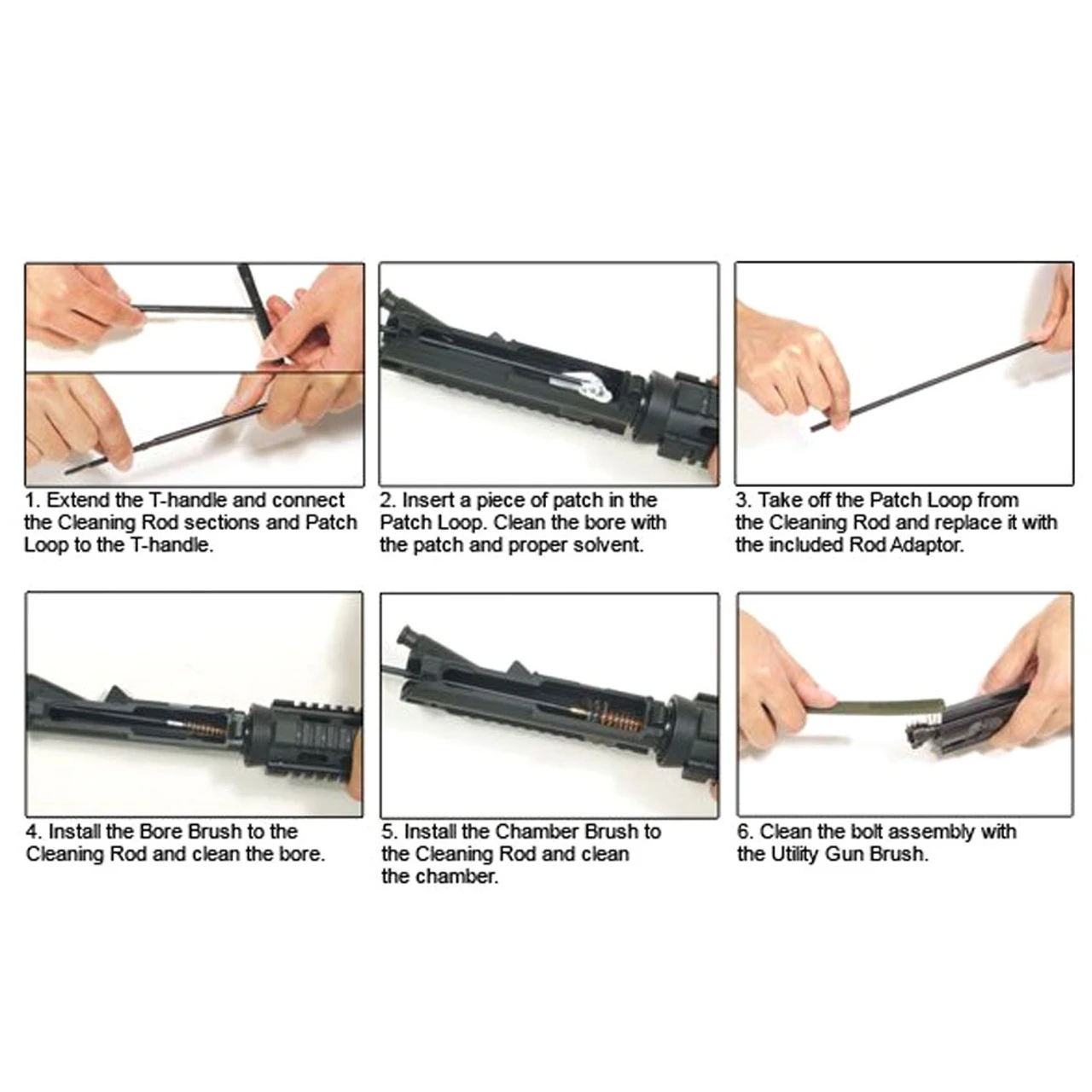 1. Extend the T-handle and connect the Cleaning Rod sections and Patch Loop to the T-handle.

2. Insert a piece of patch in the Patch Loop. Clean the bore with the patch and proper solvent.

3. Take off the Patch Loop from the Cleaning Rod and replace it with the included Rod Adaptor.

4. Install the Bore Brush to the Cleaning Rod and clean the bore.

5. Install the Chamber Brush to the Cleaning Rod and clean the chamber.

6. Clean the bolt assembly with the Utility Gun Brush.