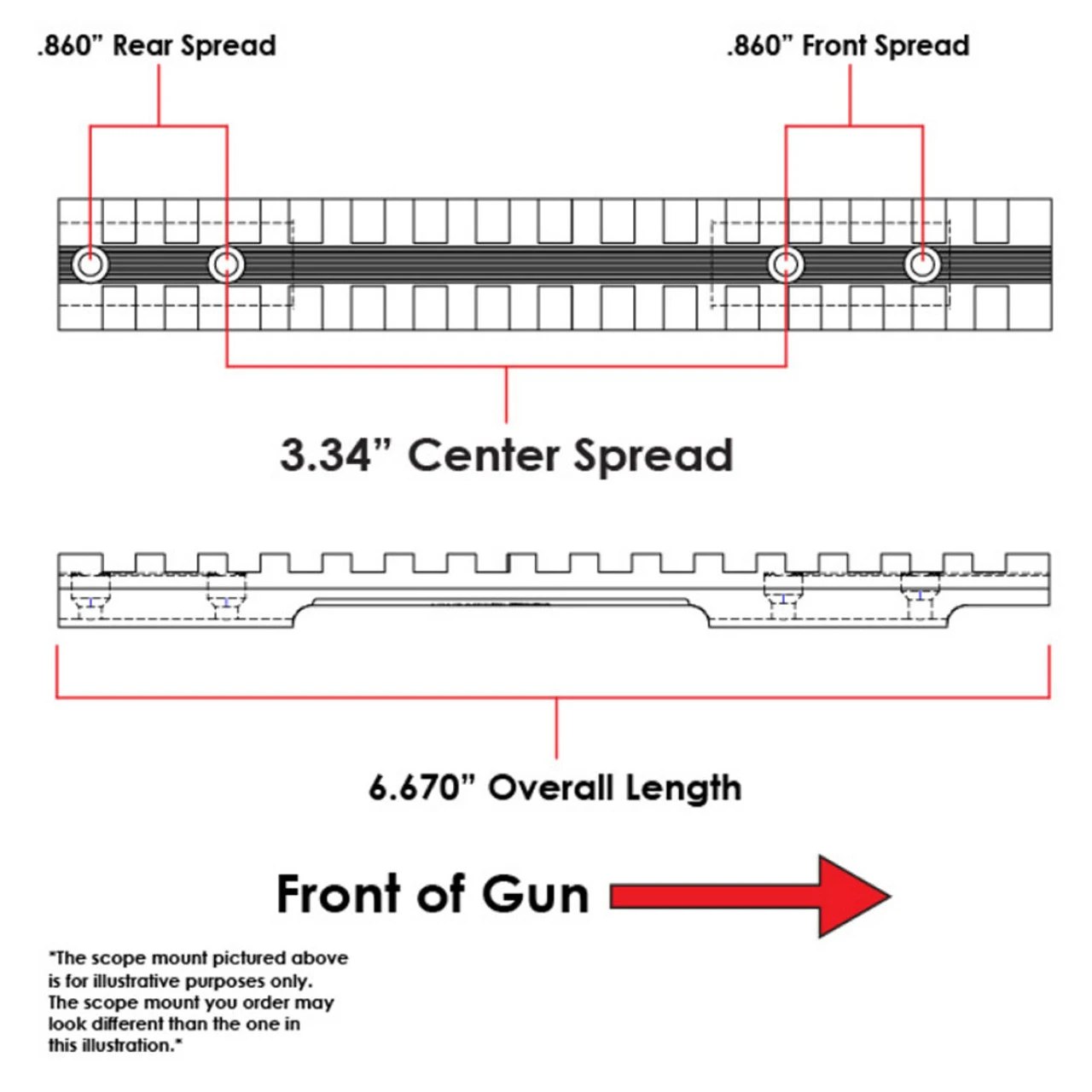 .860” Rear Spread

.860” Front Spread

3.34” Center Spread

6.670” Overall Length

Front of Gun

*The scope mount pictured above is for illustrative purposes only. The scope mount you order may look different than the one in this illustration.*