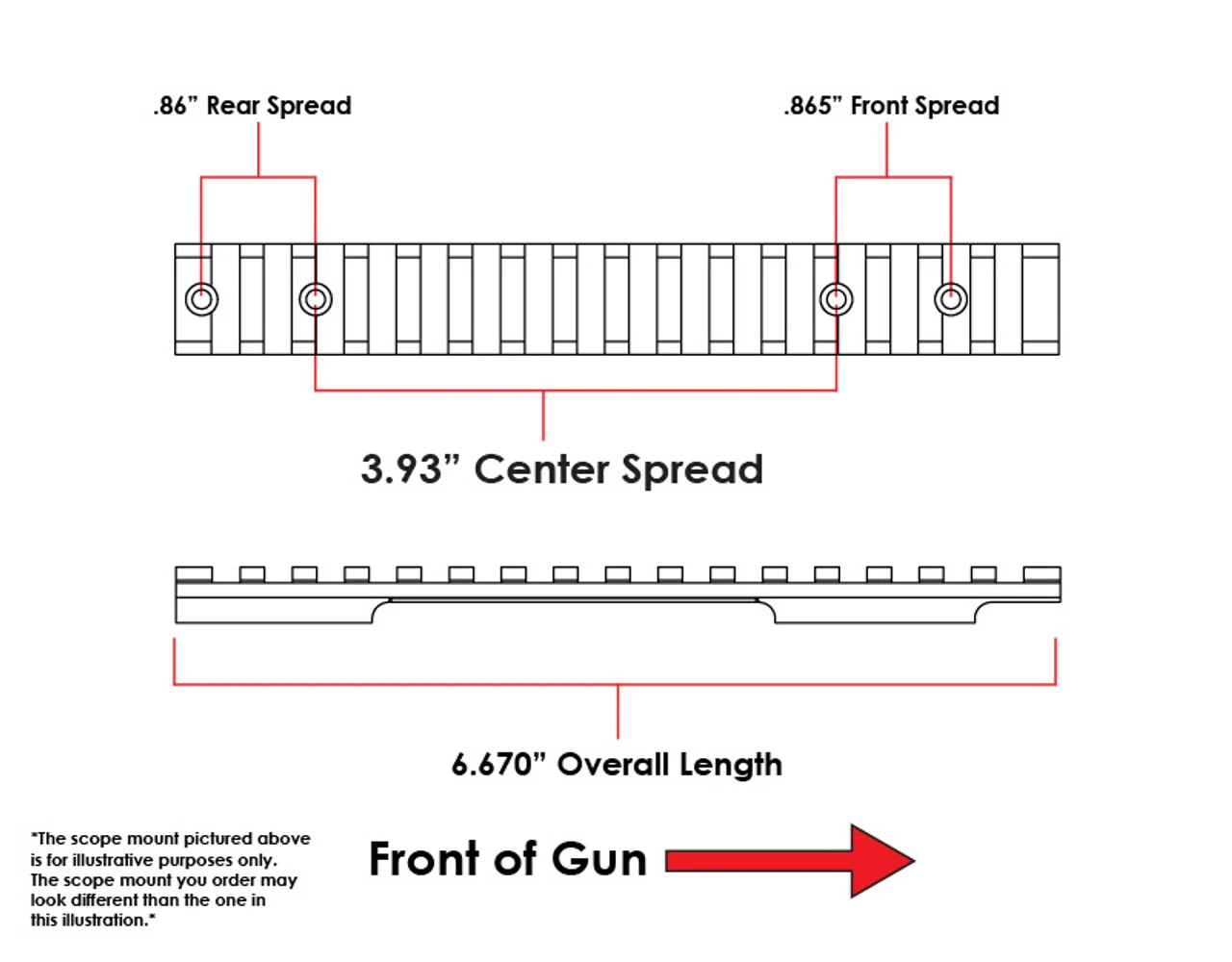 .86" Rear Spread

.865" Front Spread

3.93" Center Spread

6.670" Overall Length

*The scope mount pictured above is for illustrative purposes only. The scope mount you order may look different than the one in this illustration.*

Front of Gun