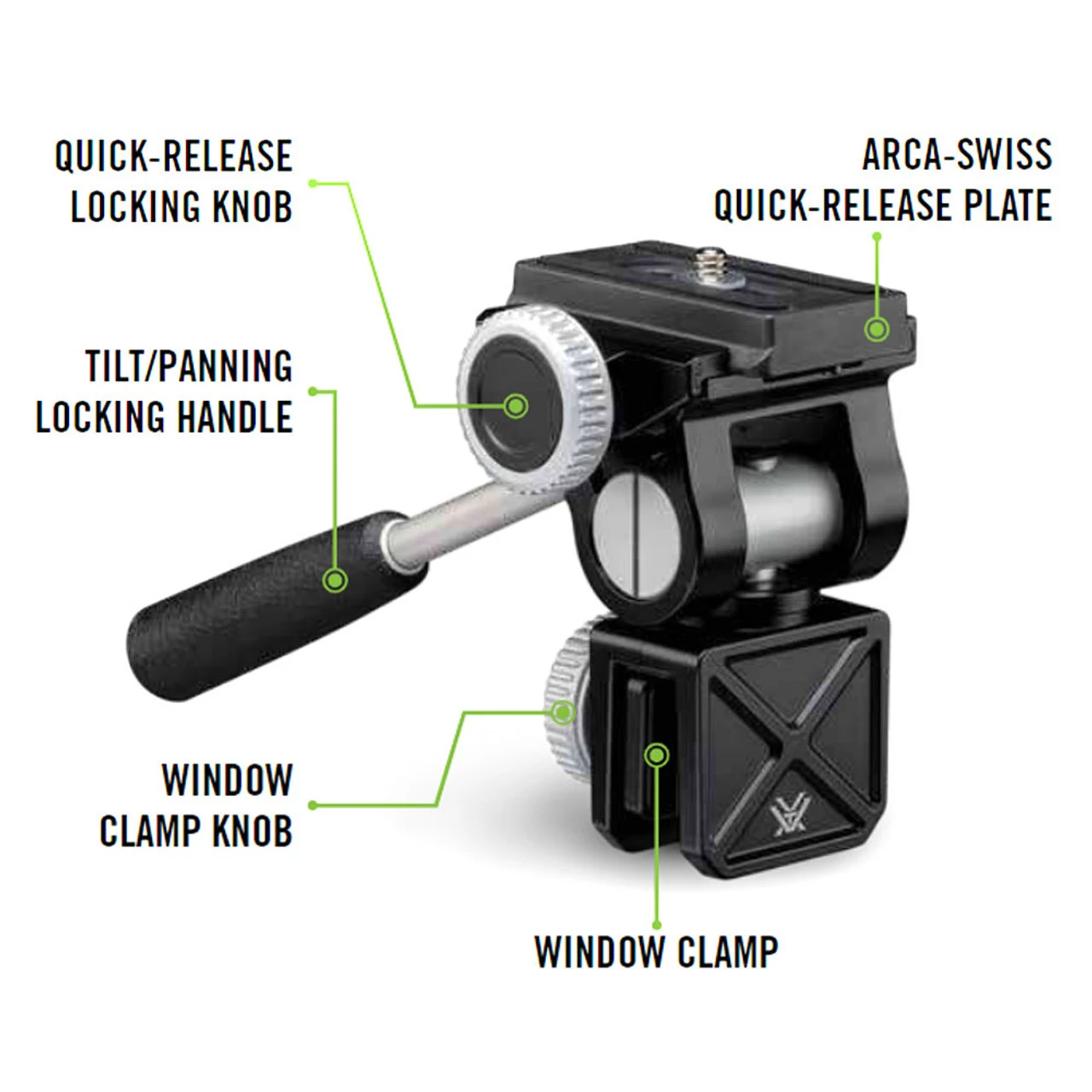 QUICK-RELEASE LOCKING KNOB

ARCA-SWISS QUICK-RELEASE PLATE

TILT/PANNING LOCKING HANDLE

WINDOW CLAMP KNOB

WINDOW CLAMP