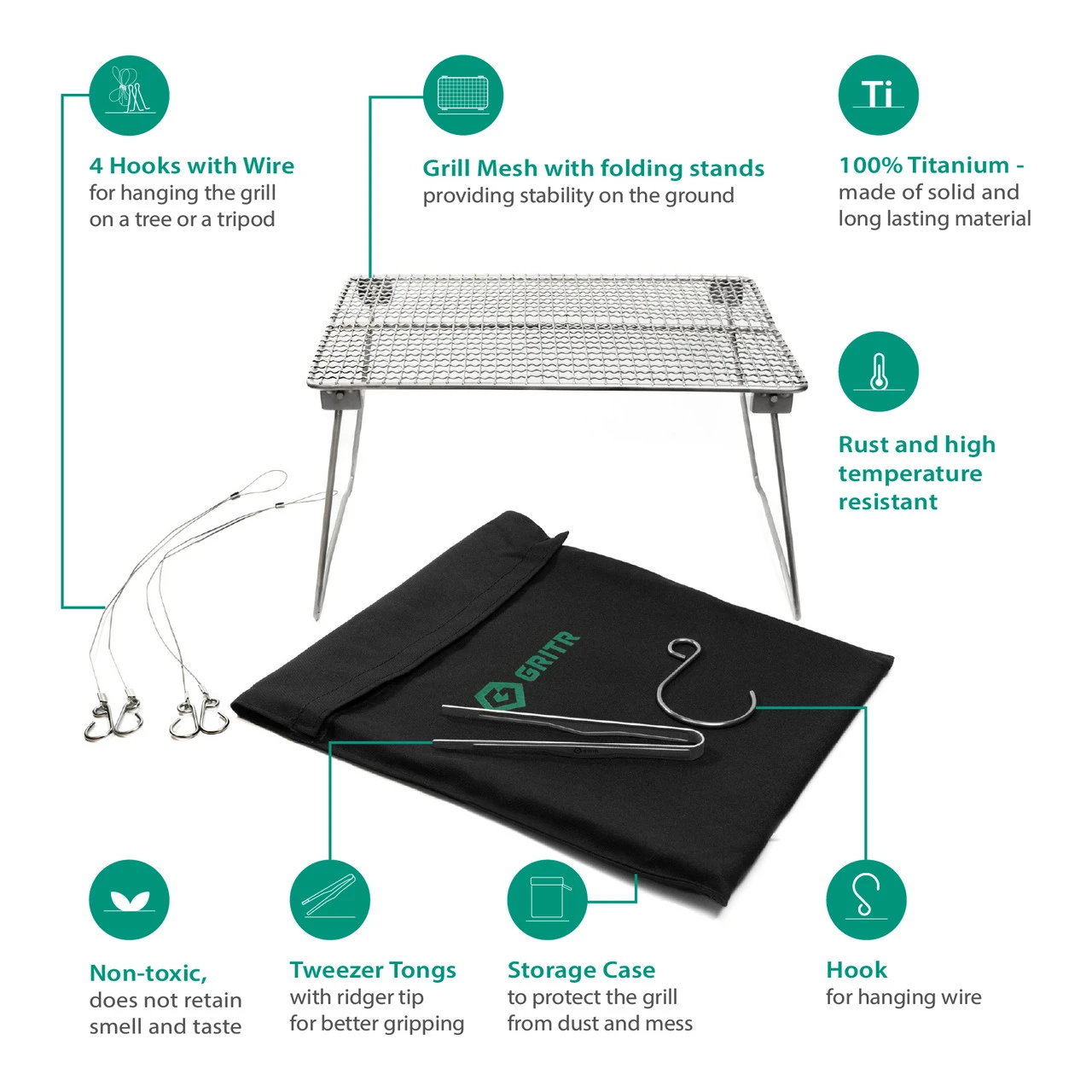 4 Hooks with Wire
for hanging the grill on a tree or a tripod

Grill Mesh with folding stands
providing stability on the ground

Ti

100% Titanium -
made of solid and long lasting material

Rust and high temperature resistant

GRITR

Non-toxic,
does not retain smell and taste

Tweezer Tongs
with ridger tip for better gripping

Storage Case
to protect the grill from dust and mess

Hook
for hanging wire