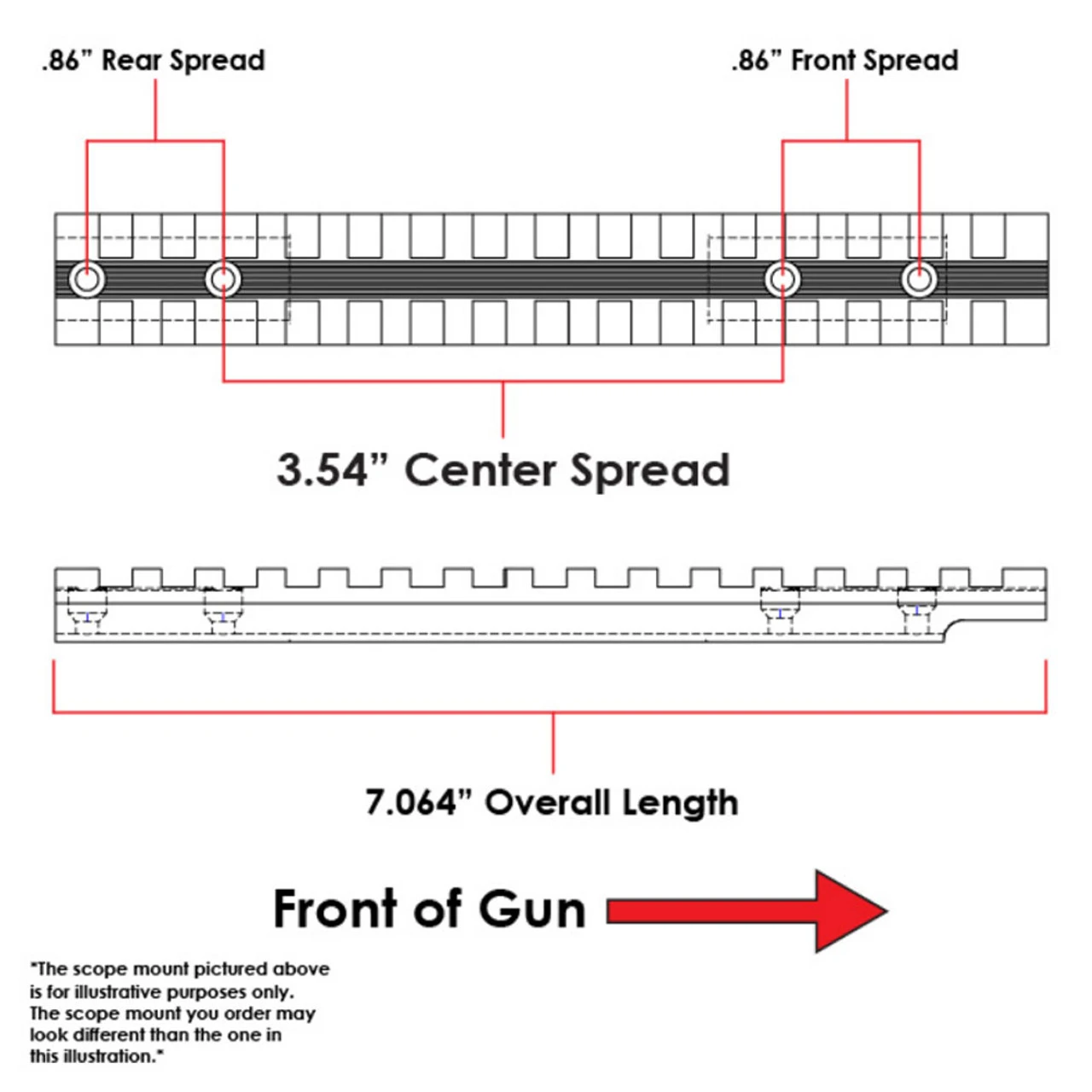 .86" Rear Spread

.86" Front Spread

3.54" Center Spread

7.064" Overall Length

Front of Gun

*The scope mount pictured above is for illustrative purposes only. The scope mount you order may look different than the one in this illustration.*