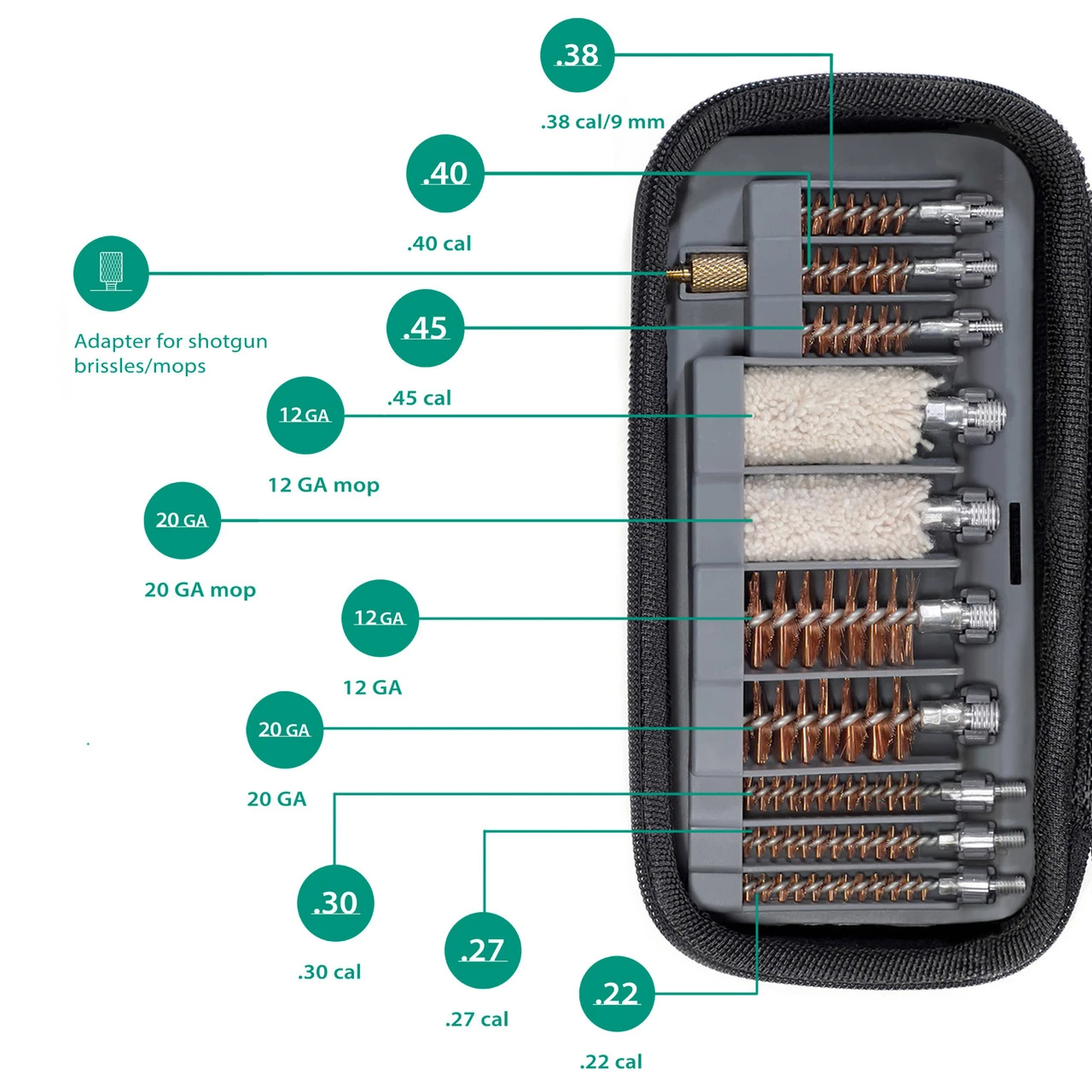 .38

.38 cal/9 mm

.40

.40 cal

Adapter for shotgun brissles/mops

.45

.45 cal

12 GA

12 GA mop

20 GA

20 GA mop

12 GA

12 GA

20 GA

20 GA

.30

.30 cal

.27

.27 cal

.22

.22 cal